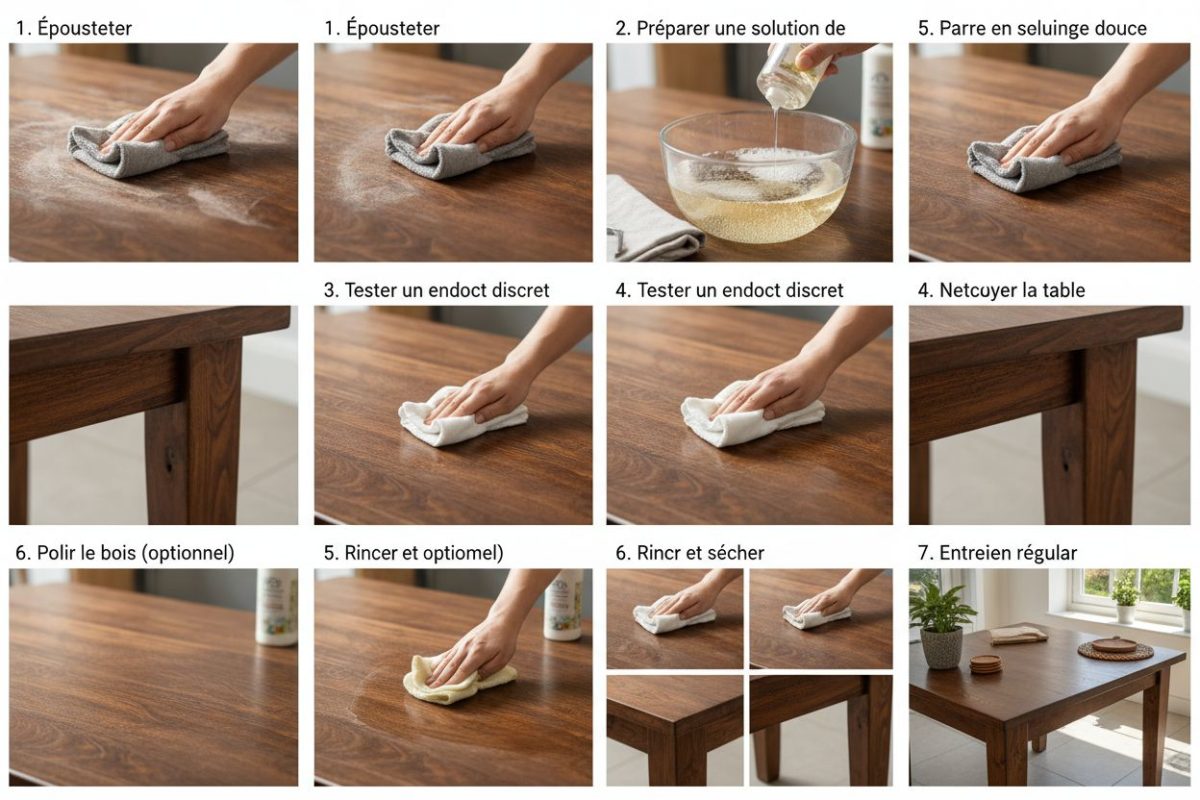 1. Épousteter

1. Épousteter

2. Préparer une solution de

5. Parre en seluinge douce

3. Tester un endoct discret

4. Tester un endoct discret

4. Netcuyer la table

6. Polir le bois (optionnel)

5. Rincer et optiomel)

6. Rincr et sécher

7. Entreien régular